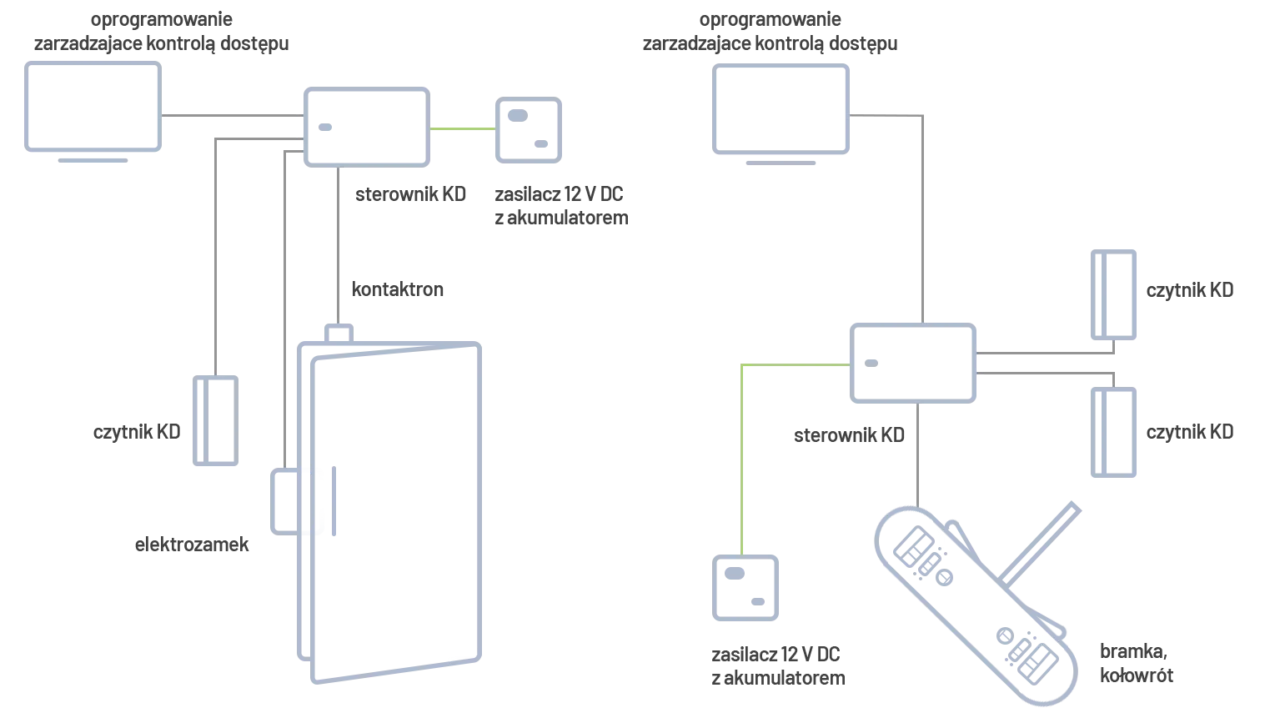 oprogramowanie
zarzadzajace kontrolą dostępu

sterownik KD

zasilacz 12 V DC
z akumulatorem

kontaktron

czytnik KD

elektrozamek

oprogramowanie
zarzadzajace kontrolą dostępu

czytnik KD

sterownik KD

czytnik KD

zasilacz 12 V DC
z akumulatorem

bramka,
kołowrót